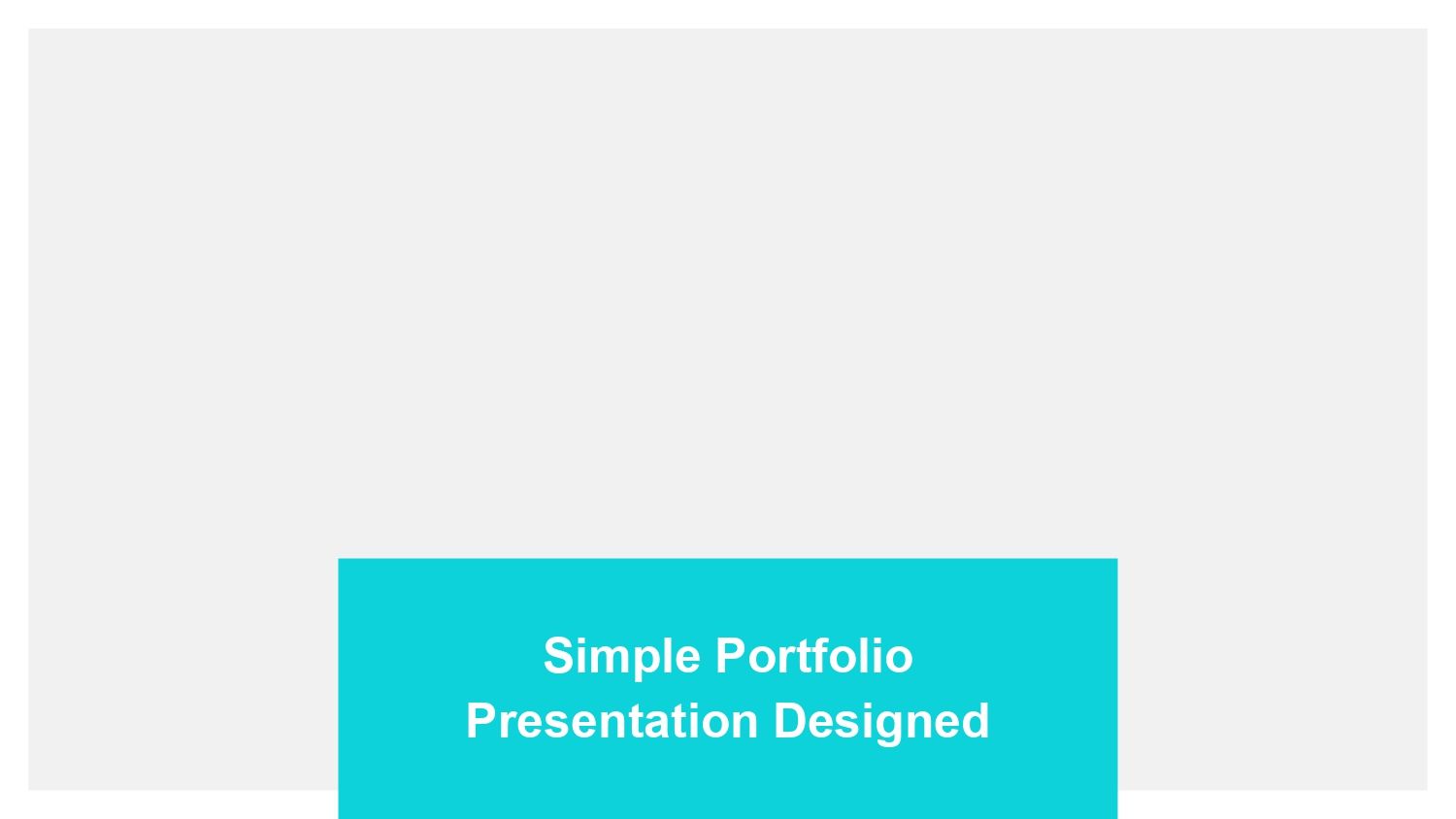 Simple Portfolio Presentation Designed