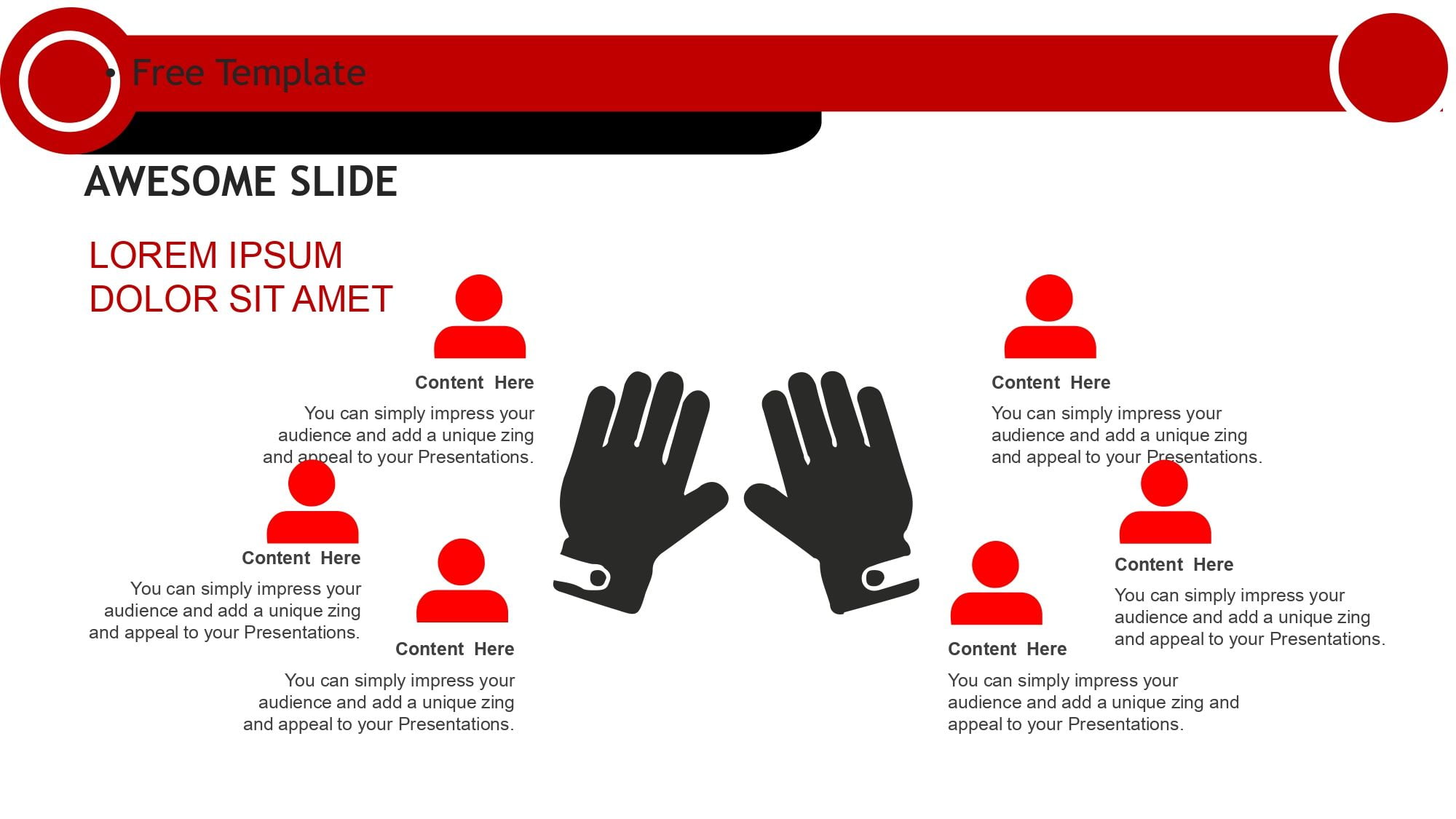 • Free Template

AWESOME SLIDE

LOREM IPSUM
DOLOR SIT AMET

Content Here

You can simply impress your audience and add a unique zing and appeal to your Presentations.

Content Here

You can simply impress your audience and add a unique zing and appeal to your Presentations.

Content Here

You can simply impress your audience and add a unique zing and appeal to your Presentations.

Content Here

You can simply impress your audience and add a unique zing and appeal to your Presentations.

Content Here

You can simply impress your audience and add a unique zing and appeal to your Presentations.

Content Here

You can simply impress your audience and add a unique zing and appeal to your Presentations.